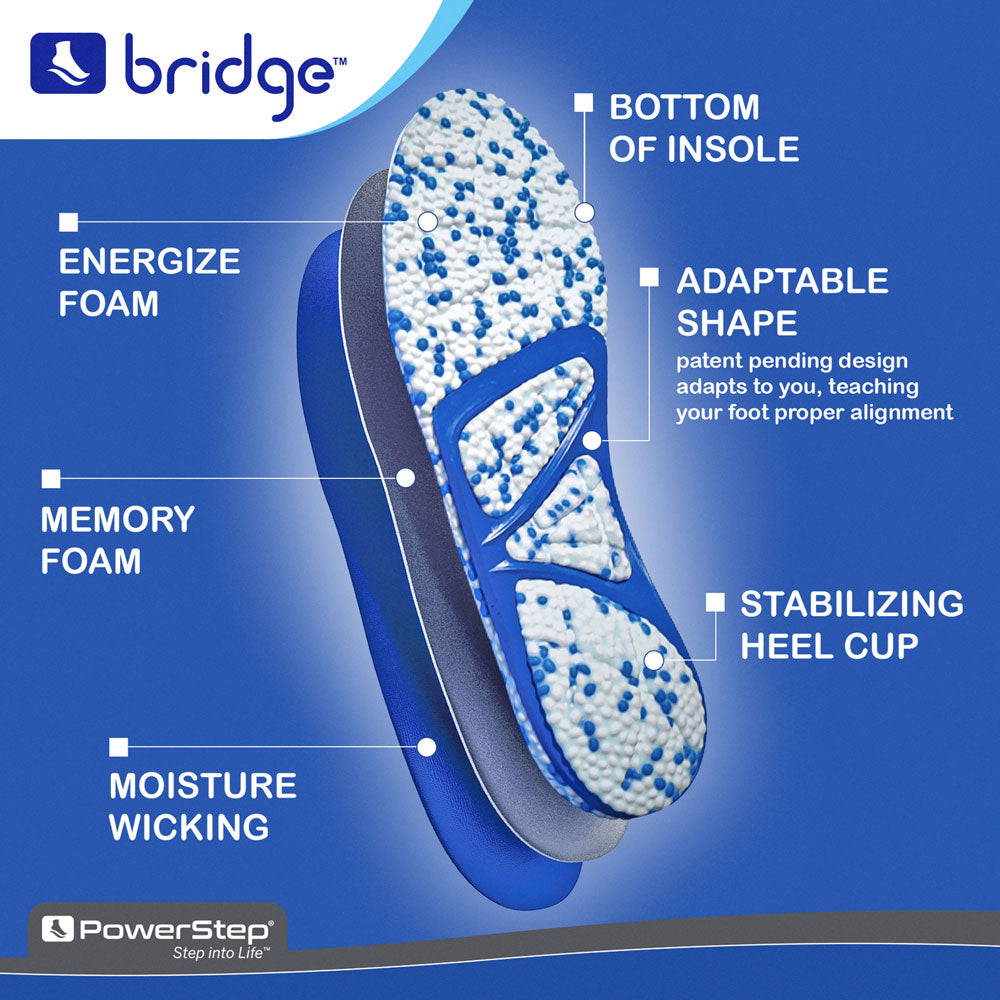 bridge™

BOTTOM OF INSOLE

ENERGIZE FOAM

ADAPTABLE SHAPE
patent pending design adapts to you, teaching your foot proper alignment

MEMORY FOAM

STABILIZING HEEL CUP

MOISTURE WICKING

PowerStep®
Step into Life™