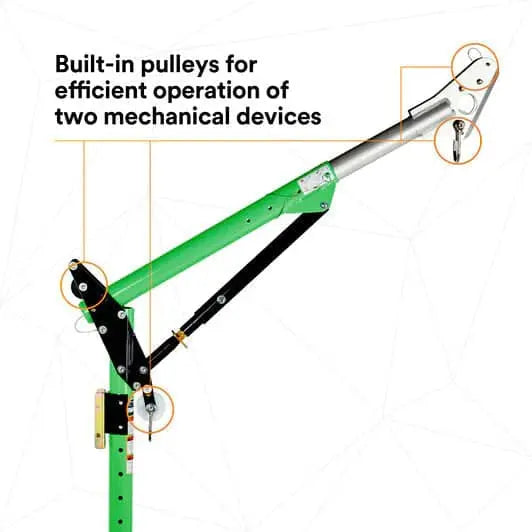 Built-in pulleys for efficient operation of two mechanical devices